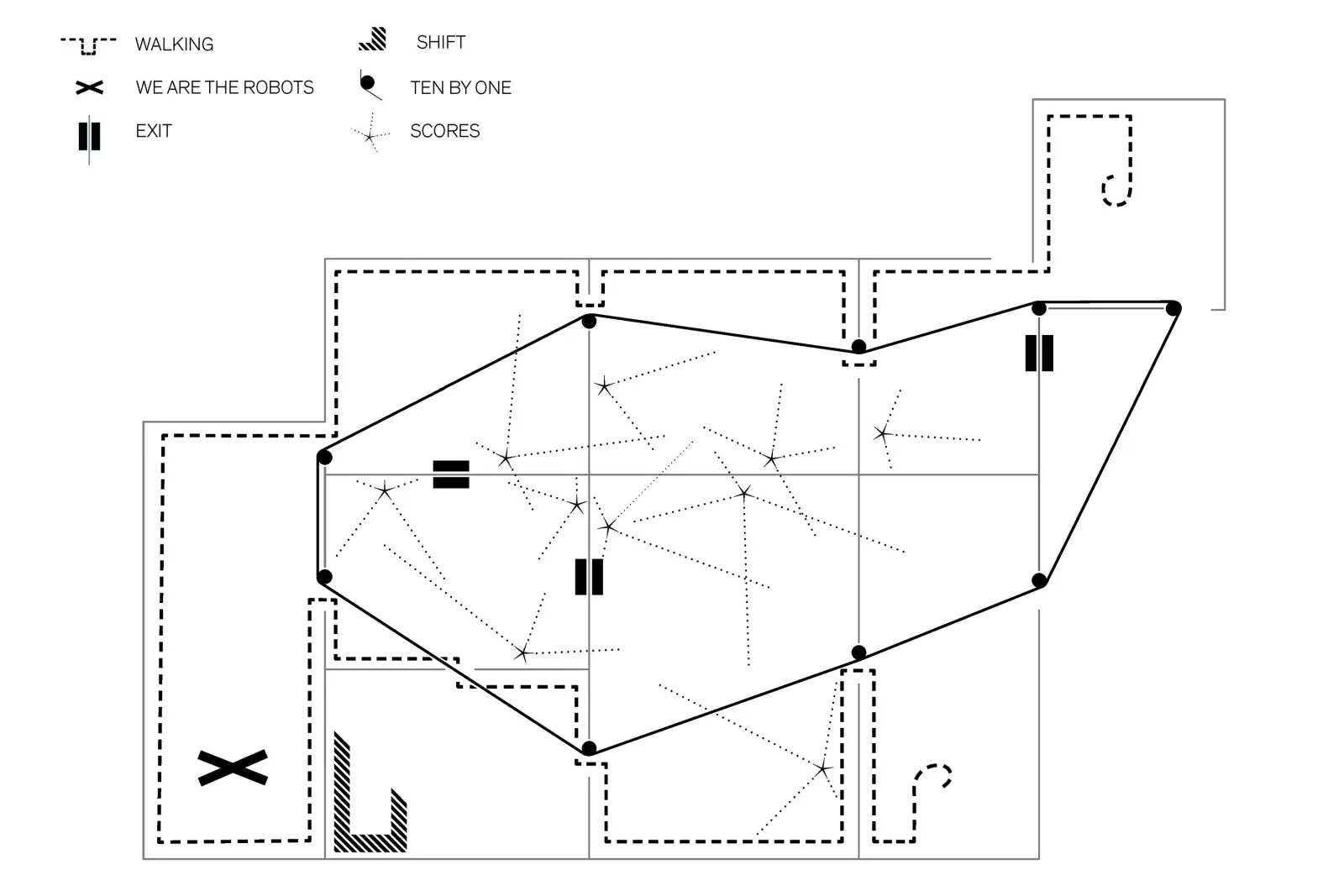 WALKING
WE ARE THE ROBOTS
EXIT
SHIFT
TEN BY ONE
SCORES